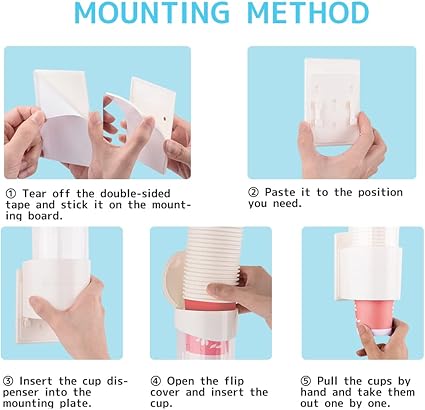 MOUNTING METHOD

① Tear off the double-sided tape and stick it on the mounting board.

② Paste it to the position you need.

③ Insert the cup dispenser into the mounting plate.

④ Open the flip cover and insert the cup.

⑤ Pull the cups by hand and take them out one by one.