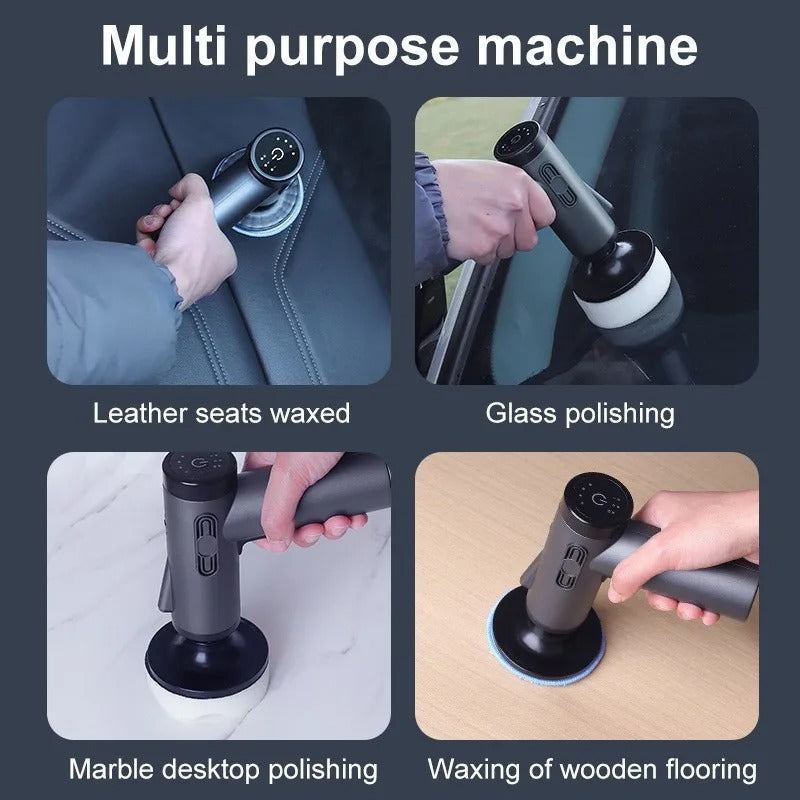 Multi purpose machine

Leather seats waxed

Glass polishing

Marble desktop polishing

Waxing of wooden flooring